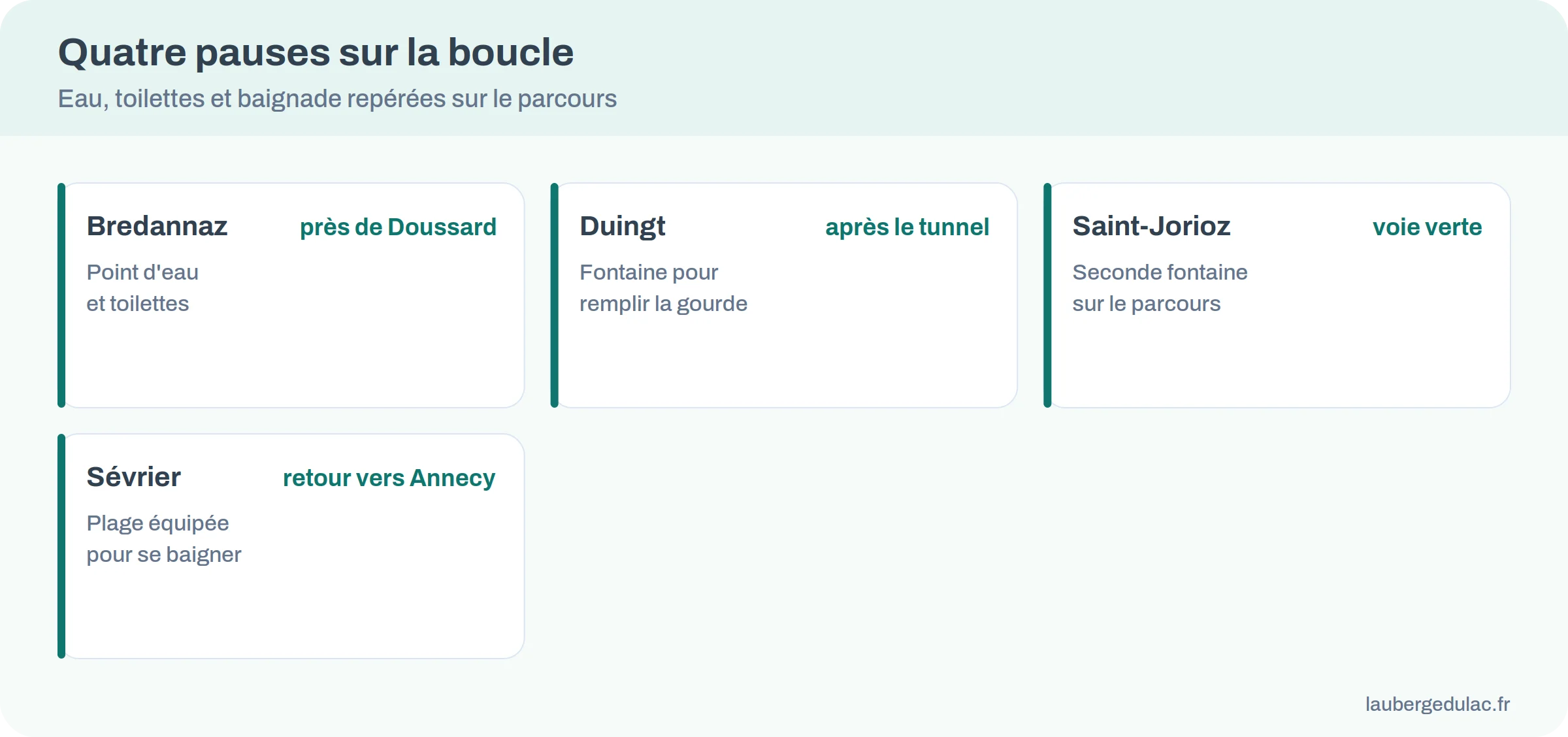 Quatre pauses sur la boucle

Eau, toilettes et baignade repérées sur le parcours

Bredannaz

près de Doussard

Point d'eau et toilettes

Duingt

après le tunnel

Fontaine pour remplir la gourde

Saint-Jorioz

voie verte

Seconde fontaine sur le parcours

Sévrier

retour vers Annecy

Plage équipée pour se baigner

laubergedulac.fr